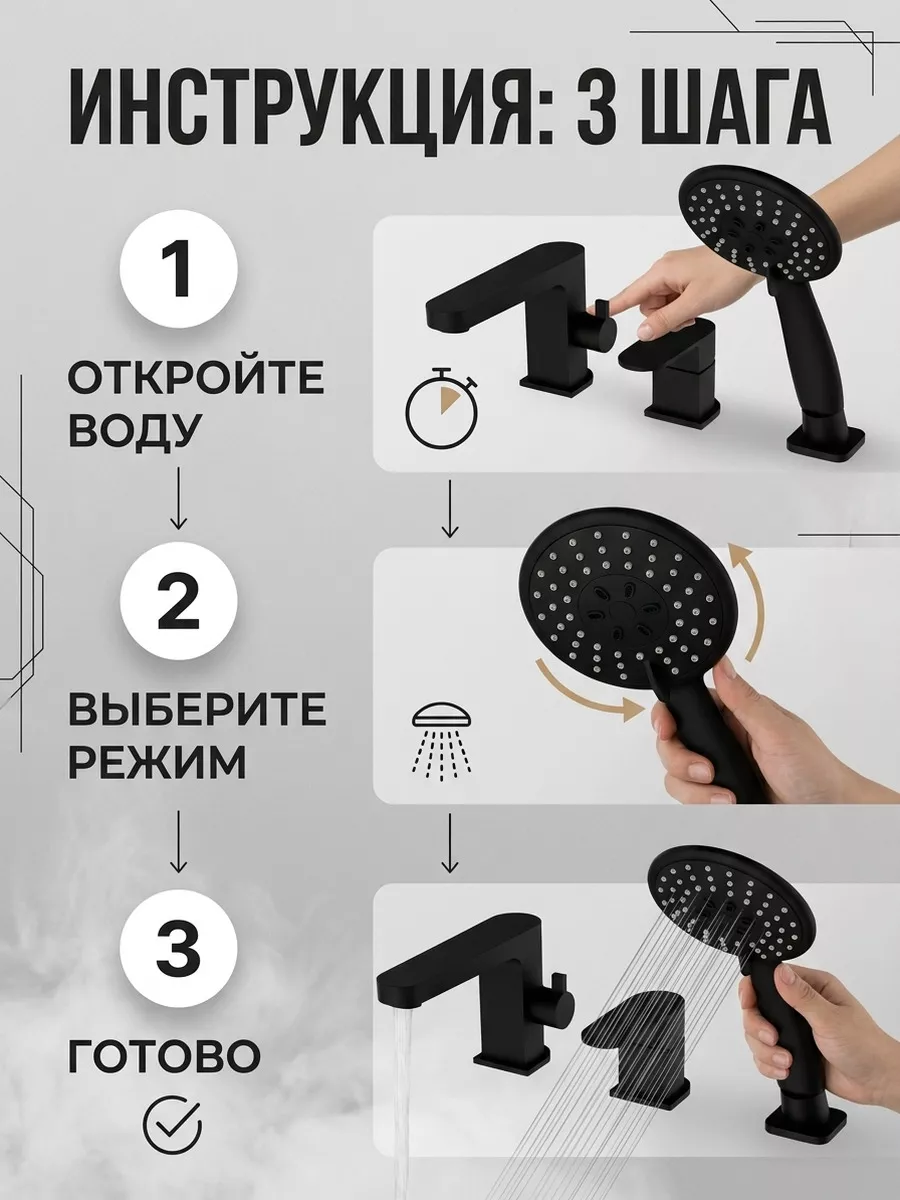 ИНСТРУКЦИЯ: 3 ШАГА

1

ОТКРОЙТЕ ВОДУ

2

ВЫБЕРИТЕ РЕЖИМ

3

ГОТОВО